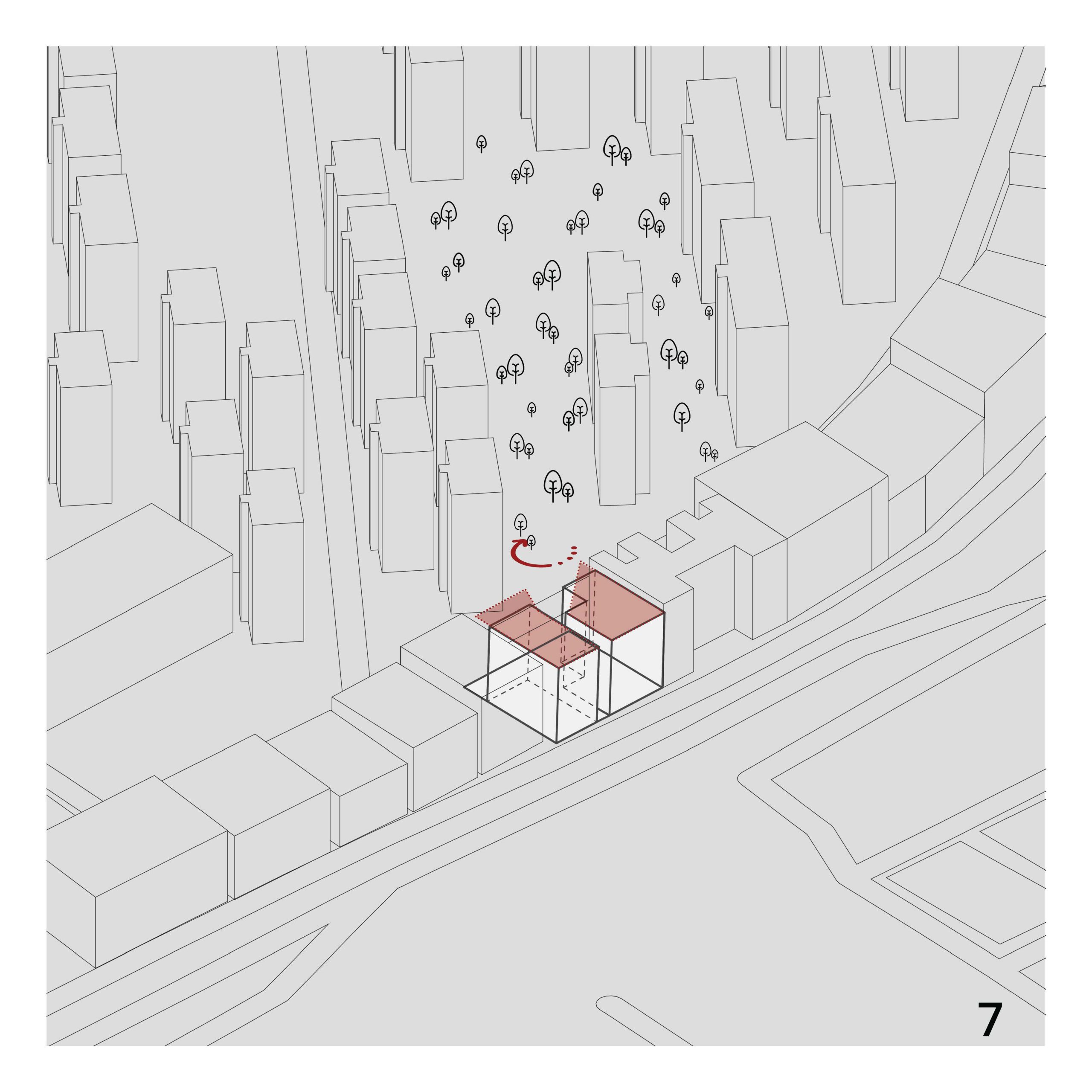 7